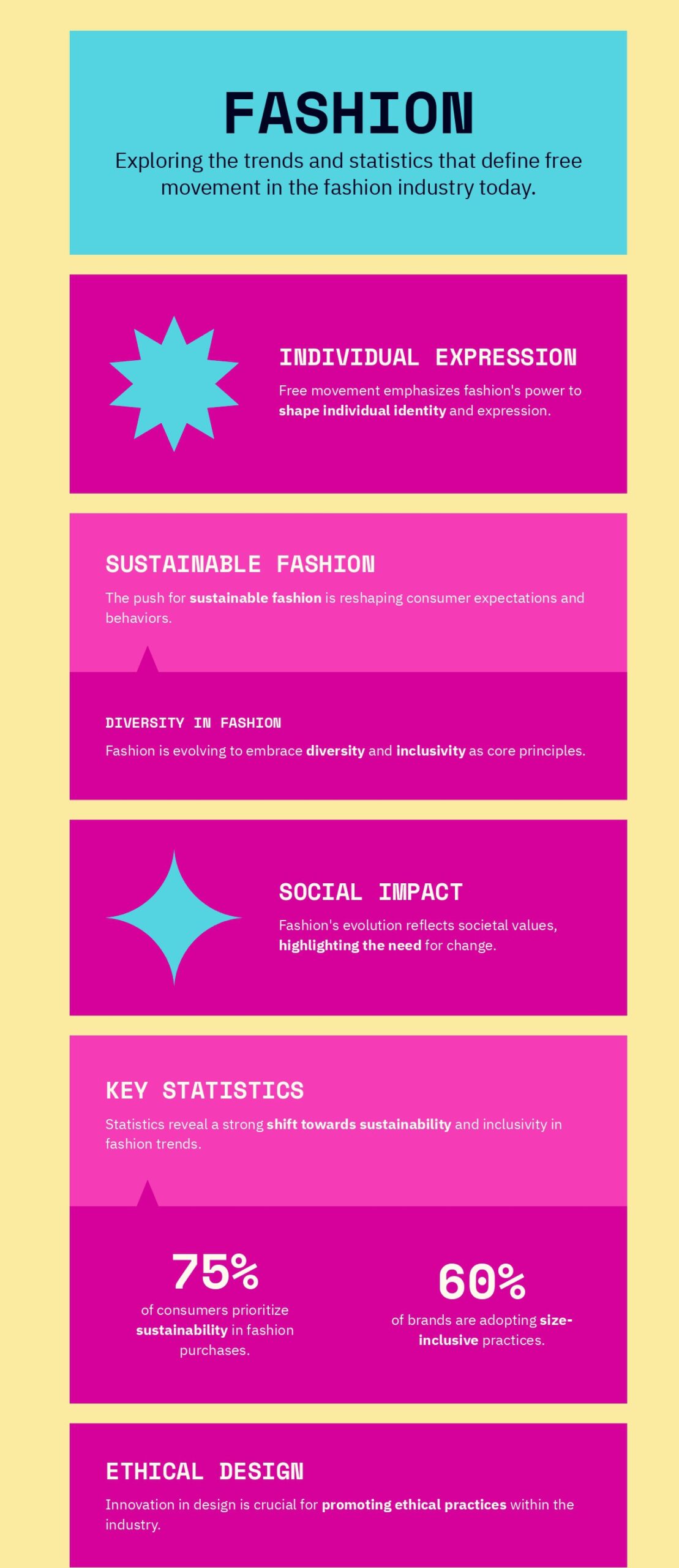 FASHION

Exploring the trends and statistics that define free movement in the fashion industry today.

INDIVIDUAL EXPRESSION

Free movement emphasizes fashion's power to shape individual identity and expression.

SUSTAINABLE FASHION

The push for sustainable fashion is reshaping consumer expectations and behaviors.

DIVERSITY IN FASHION

Fashion is evolving to embrace diversity and inclusivity as core principles.

SOCIAL IMPACT

Fashion's evolution reflects societal values, highlighting the need for change.

KEY STATISTICS

Statistics reveal a strong shift towards sustainability and inclusivity in fashion trends.

75%

of consumers prioritize sustainability in fashion purchases.

60%

of brands are adopting size-inclusive practices.

ETHICAL DESIGN

Innovation in design is crucial for promoting ethical practices within the industry.